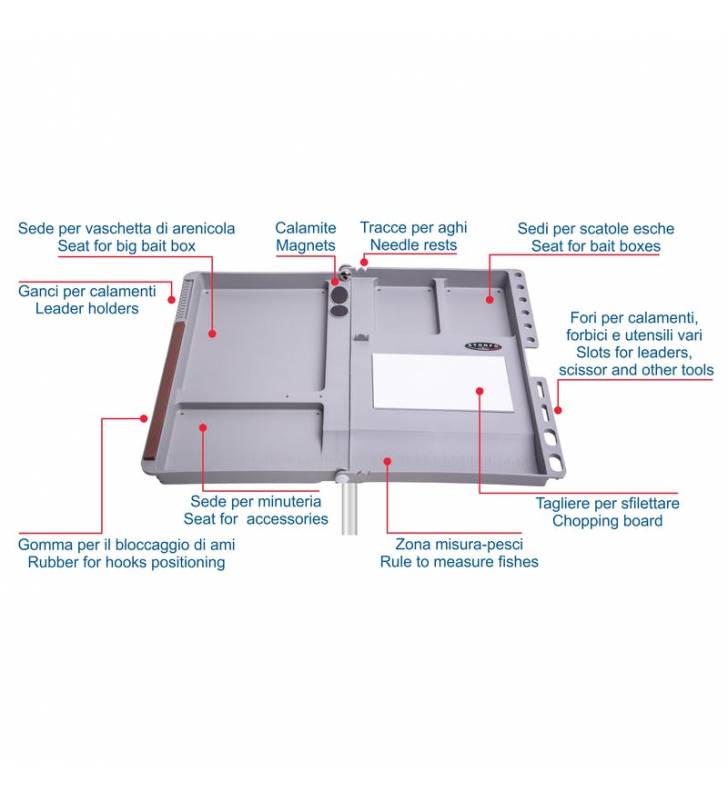 Sede per vaschetta di arenicola
Seat for big bait box

Calamite
Magnets

Tracce per aghi
Needle rests

Sedi per scatole esche
Seat for bait boxes

Ganci per calamenti
Leader holders

Fori per calamenti, forbici e utensili vari
Slots for leaders, scissor and other tools

STONFO

Sede per minuteria
Seat for accessories

Tagliere per sfilettare
Chopping board

Gomma per il bloccaggio di ami
Rubber for hooks positioning

Zona misura-pesci
Rule to measure fishes